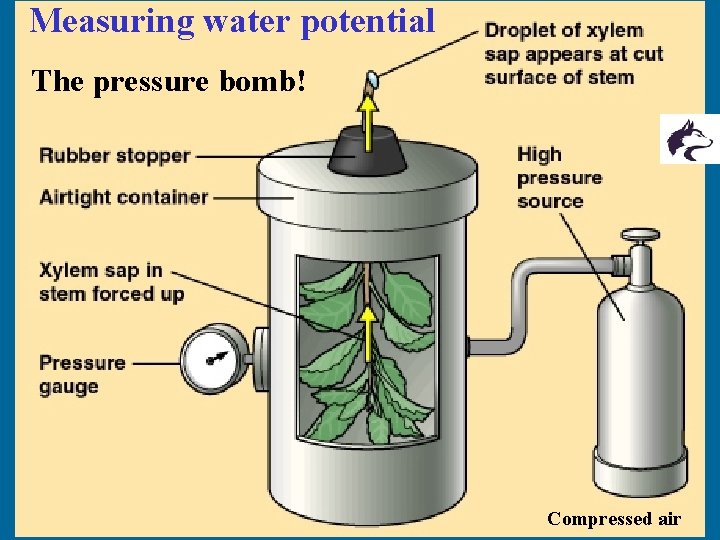 Measuring water potential

The pressure bomb!

Droplet of xylem sap appears at cut surface of stem

Rubber stopper

Airtight container

High pressure source

Xylem sap in stem forced up

Pressure gauge

Compressed air