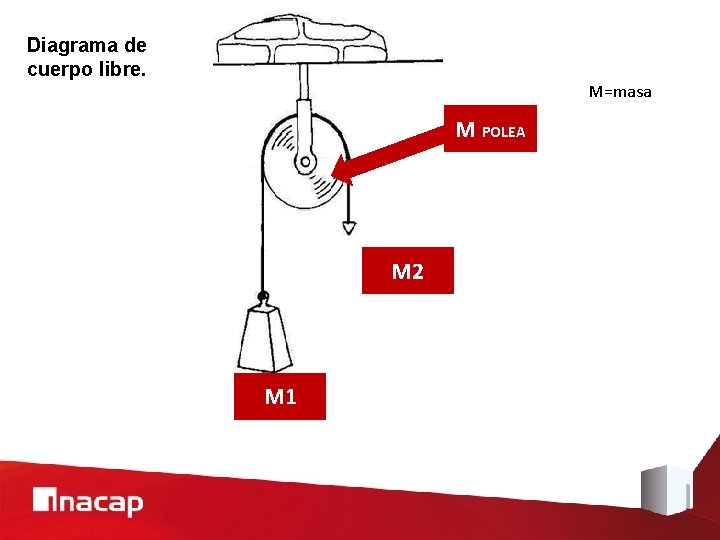 Diagrama de cuerpo libre.

M=masa

M POLEA

M2

M1

inacap