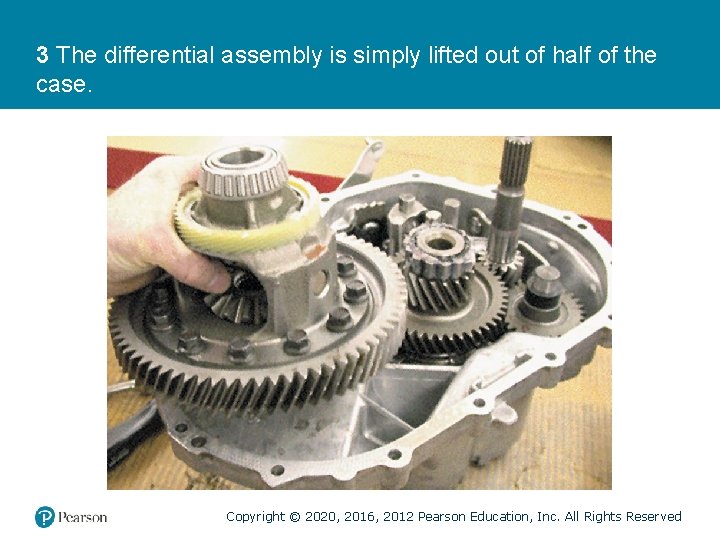 3 The differential assembly is simply lifted out of half of the case.

Pearson

Copyright © 2020, 2016, 2012 Pearson Education, Inc. All Rights Reserved