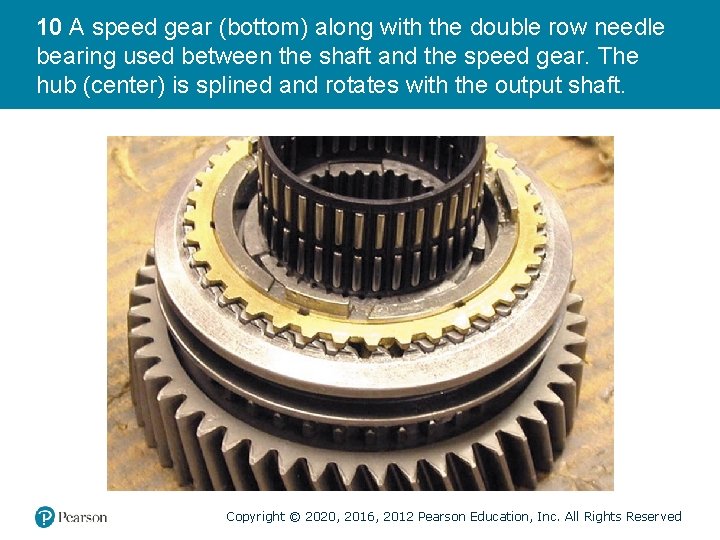 10 A speed gear (bottom) along with the double row needle bearing used between the shaft and the speed gear. The hub (center) is splined and rotates with the output shaft.

Pearson

Copyright © 2020, 2016, 2012 Pearson Education, Inc. All Rights Reserved