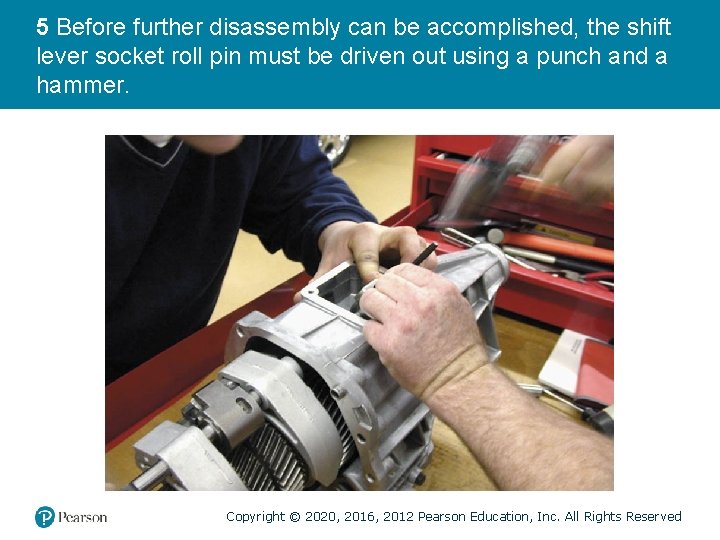 5 Before further disassembly can be accomplished, the shift lever socket roll pin must be driven out using a punch and a hammer.

Pearson

Copyright © 2020, 2016, 2012 Pearson Education, Inc. All Rights Reserved