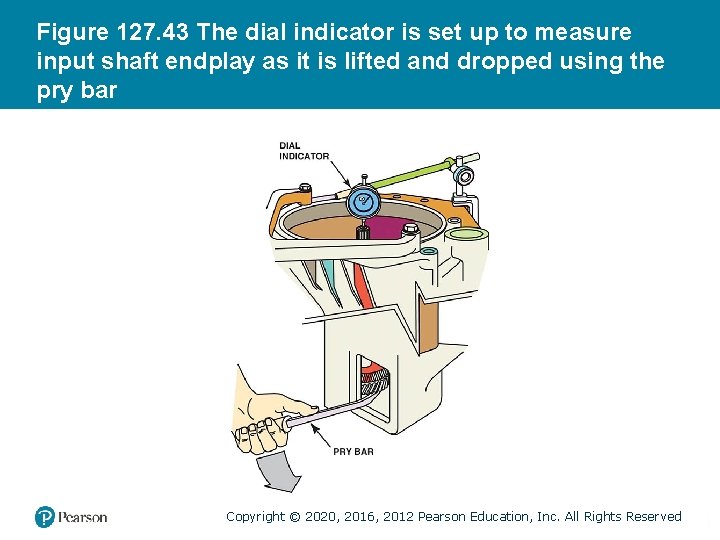 Figure 127.43 The dial indicator is set up to measure input shaft endplay as it is lifted and dropped using the pry bar

DIAL INDICATOR

PRY BAR

Pearson

Copyright © 2020, 2016, 2012 Pearson Education, Inc. All Rights Reserved