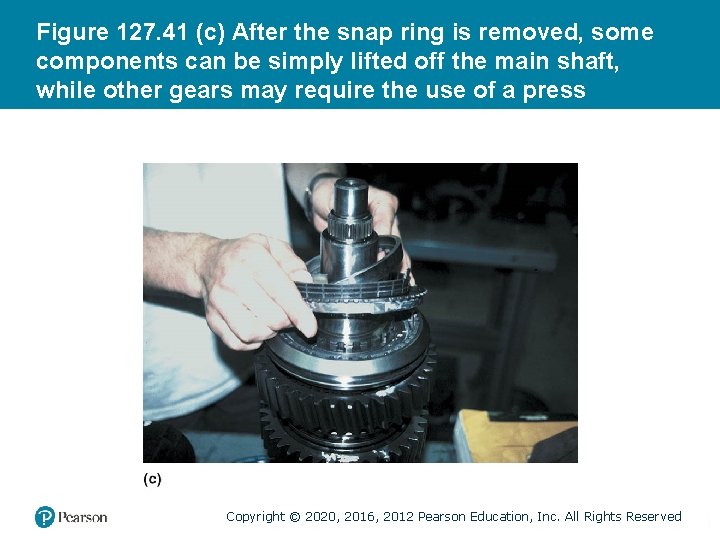 Figure 127.41 (c) After the snap ring is removed, some components can be simply lifted off the main shaft, while other gears may require the use of a press

(c)

Pearson

Copyright © 2020, 2016, 2012 Pearson Education, Inc. All Rights Reserved