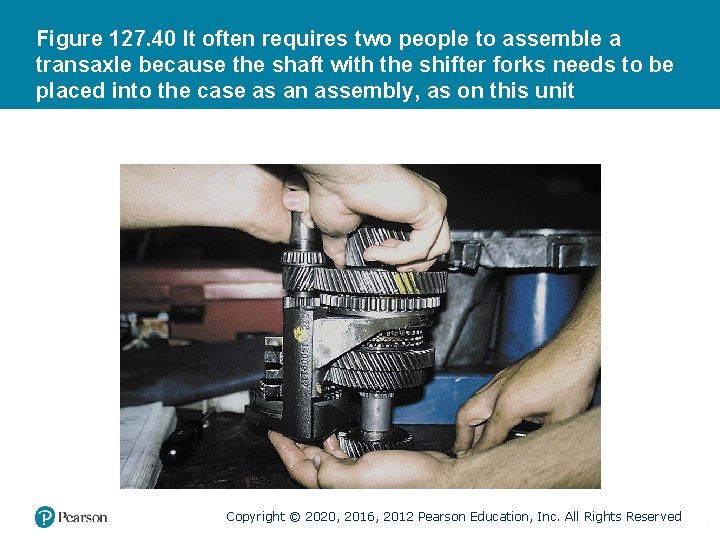 Figure 127.40 It often requires two people to assemble a transaxle because the shaft with the shifter forks needs to be placed into the case as an assembly, as on this unit

Pearson

Copyright © 2020, 2016, 2012 Pearson Education, Inc. All Rights Reserved