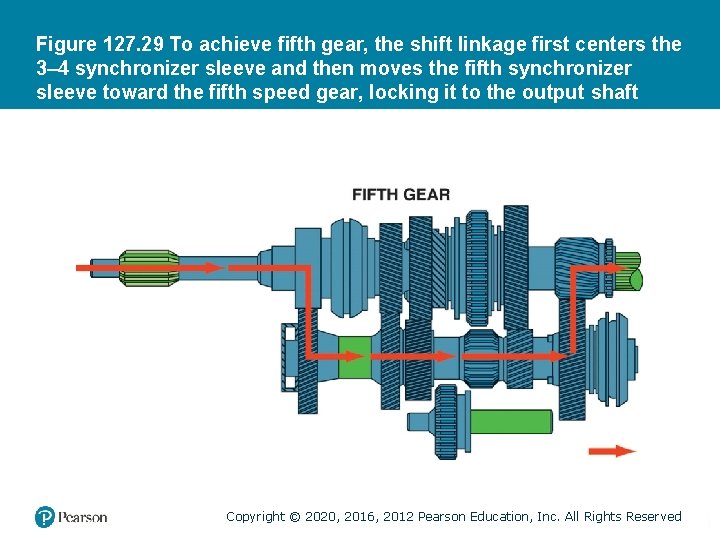 Figure 127.29 To achieve fifth gear, the shift linkage first centers the 3–4 synchronizer sleeve and then moves the fifth synchronizer sleeve toward the fifth speed gear, locking it to the output shaft

FIFTH GEAR

Pearson

Copyright © 2020, 2016, 2012 Pearson Education, Inc. All Rights Reserved