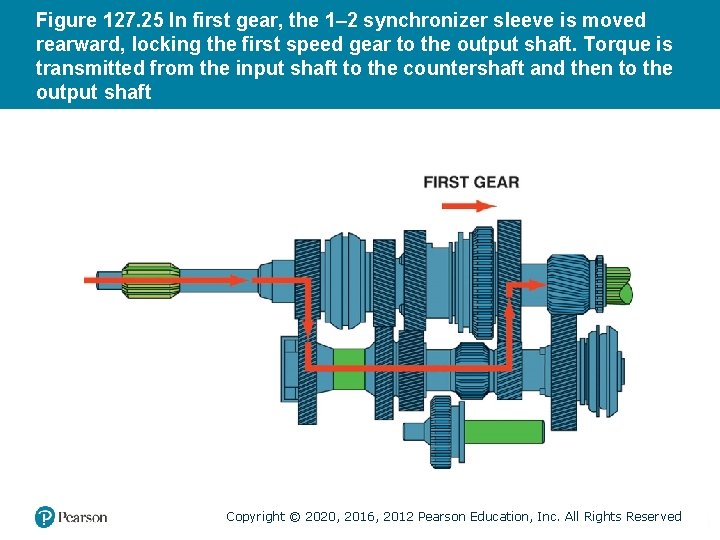 Figure 127.25 In first gear, the 1–2 synchronizer sleeve is moved rearward, locking the first speed gear to the output shaft. Torque is transmitted from the input shaft to the countershaft and then to the output shaft

FIRST GEAR

Pearson

Copyright © 2020, 2016, 2012 Pearson Education, Inc. All Rights Reserved