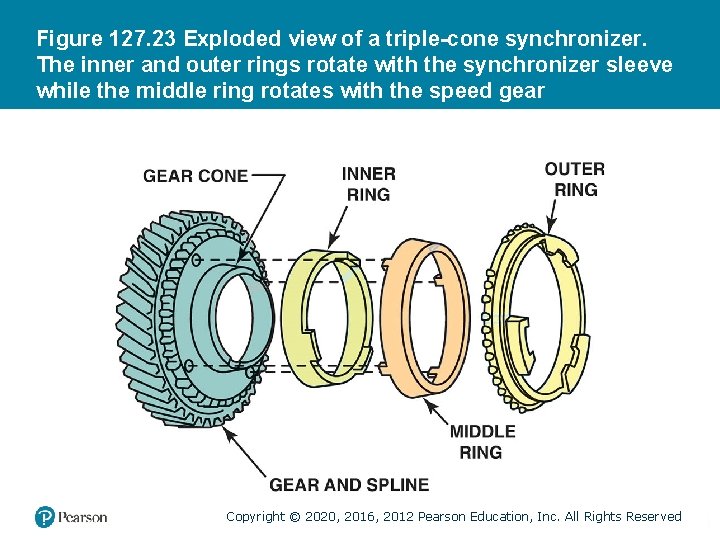 Figure 127.23 Exploded view of a triple-cone synchronizer. The inner and outer rings rotate with the synchronizer sleeve while the middle ring rotates with the speed gear

GEAR CONE

INNER RING

OUTER RING

MIDDLE RING

GEAR AND SPLINE

Pearson

Copyright © 2020, 2016, 2012 Pearson Education, Inc. All Rights Reserved