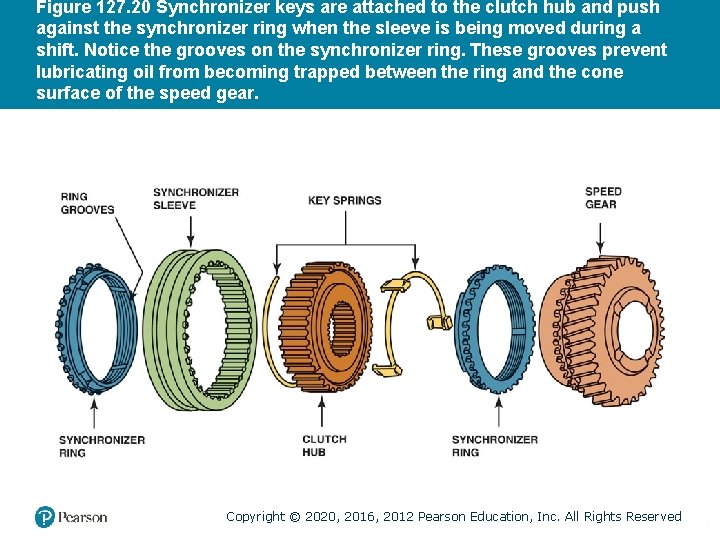 Figure 127.20 Synchronizer keys are attached to the clutch hub and push against the synchronizer ring when the sleeve is being moved during a shift. Notice the grooves on the synchronizer ring. These grooves prevent lubricating oil from becoming trapped between the ring and the cone surface of the speed gear.

RING GROOVES

SYNCHRONIZER SLEEVE

KEY SPRINGS

SPEED GEAR

SYNCHRONIZER RING

CLUTCH HUB

SYNCHRONIZER RING

Pearson

Copyright © 2020, 2016, 2012 Pearson Education, Inc. All Rights Reserved