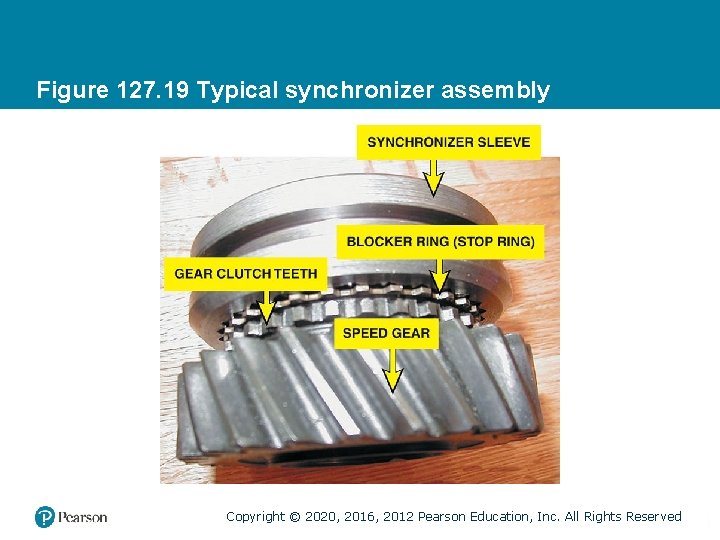 Figure 127.19 Typical synchronizer assembly

SYNCHRONIZER SLEEVE

BLOCKER RING (STOP RING)

GEAR CLUTCH TEETH

SPEED GEAR

Pearson

Copyright © 2020, 2016, 2012 Pearson Education, Inc. All Rights Reserved