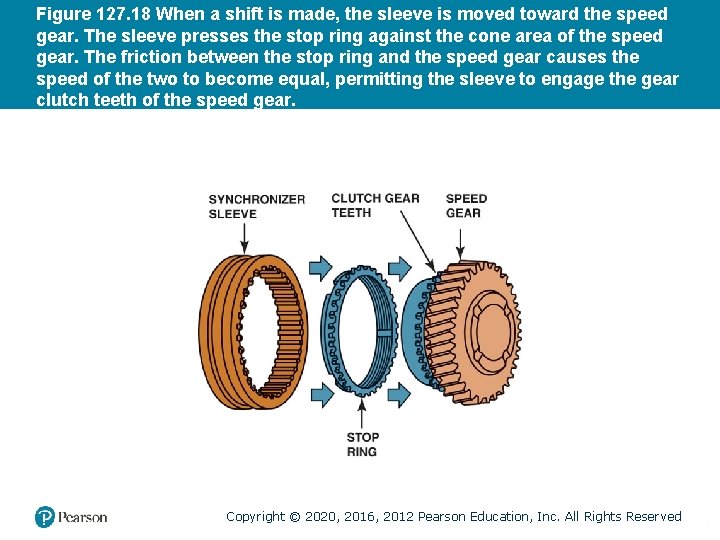 Figure 127.18 When a shift is made, the sleeve is moved toward the speed gear. The sleeve presses the stop ring against the cone area of the speed gear. The friction between the stop ring and the speed gear causes the speed of the two to become equal, permitting the sleeve to engage the gear clutch teeth of the speed gear.

SYNCHRONIZER SLEEVE

CLUTCH GEAR TEETH

SPEED GEAR

STOP RING

Pearson

Copyright © 2020, 2016, 2012 Pearson Education, Inc. All Rights Reserved