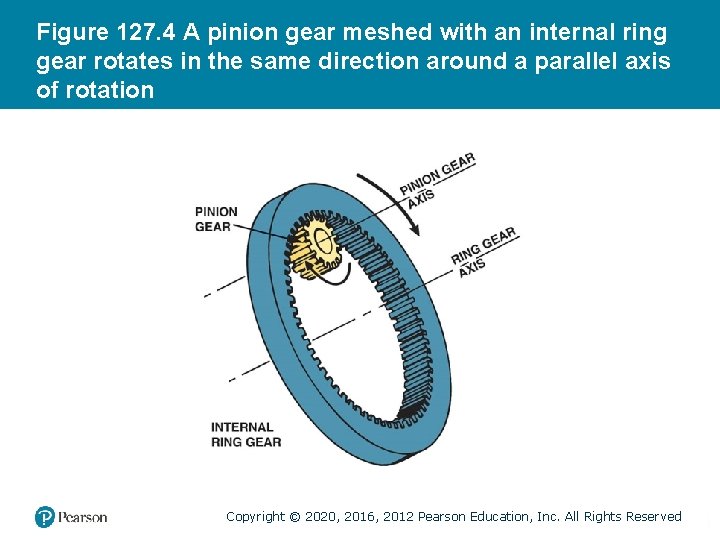 Figure 127.4 A pinion gear meshed with an internal ring gear rotates in the same direction around a parallel axis of rotation

PINION GEAR

PINION GEAR AXIS

RING GEAR AXIS

INTERNAL RING GEAR

Pearson

Copyright © 2020, 2016, 2012 Pearson Education, Inc. All Rights Reserved