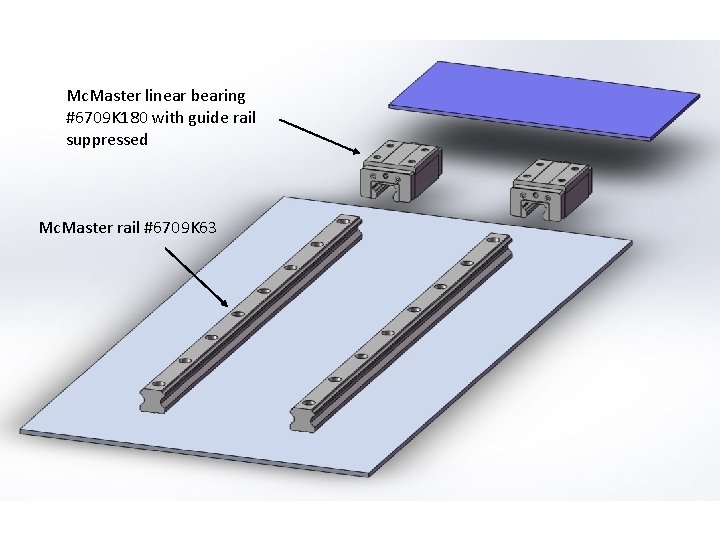 McMaster linear bearing #6709K180 with guide rail suppressed

McMaster rail #6709K63