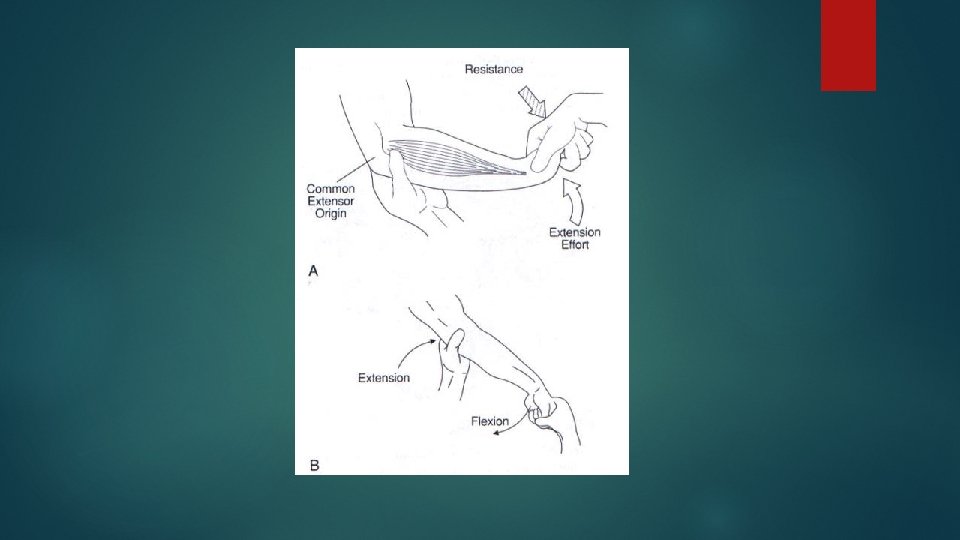 Resistance

Common Extensor Origin

Extension Effort

A

Extension

Flexion

B