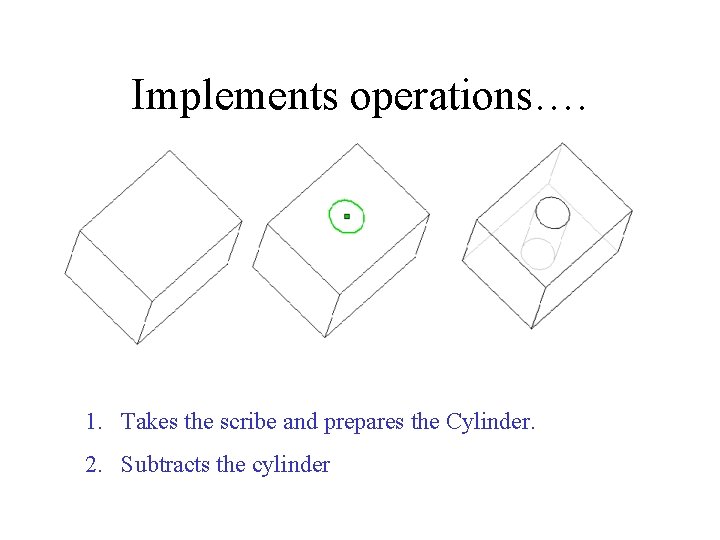 Implements operations….

1. Takes the scribe and prepares the Cylinder.

2. Subtracts the cylinder