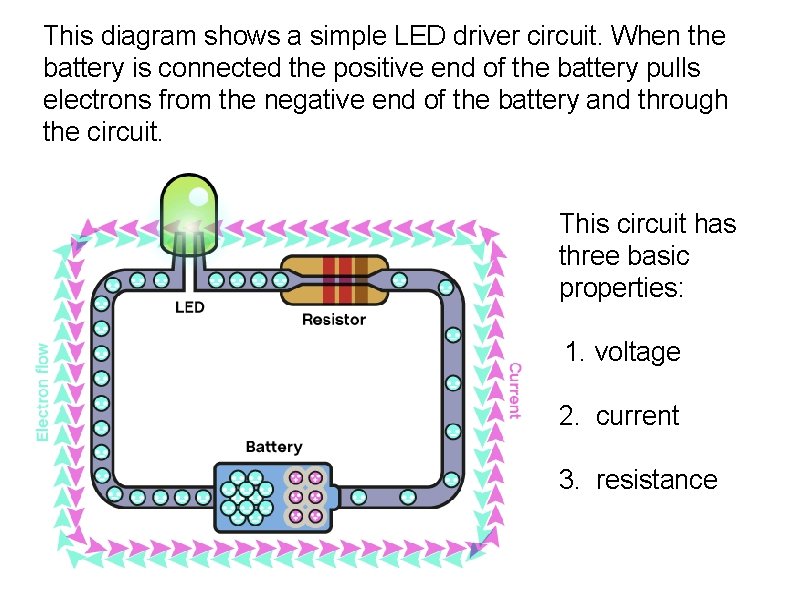 This diagram shows a simple LED driver circuit. When the battery is connected the positive end of the battery pulls electrons from the negative end of the battery and through the circuit.

LED

Resistor

Electron flow

Current

Battery

This circuit has three basic properties:

1. voltage

2. current

3. resistance