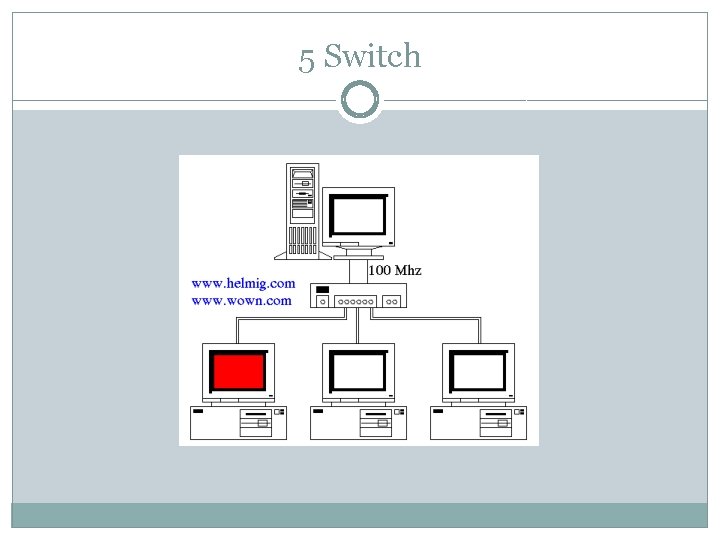 5 Switch

100 Mhz

www.helmig.com
www.wown.com