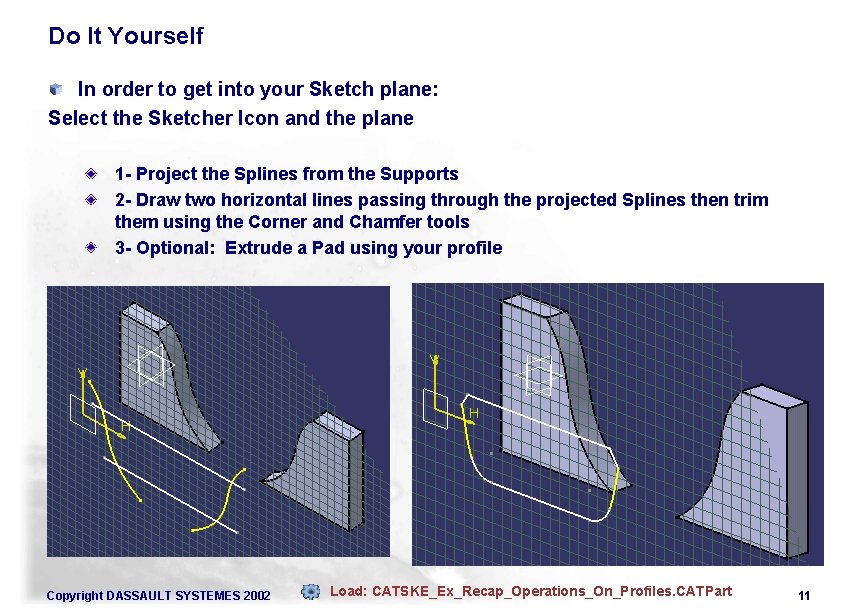 Do It Yourself

In order to get into your Sketch plane:
Select the Sketcher Icon and the plane

1- Project the Splines from the Supports
2- Draw two horizontal lines passing through the projected Splines then trim them using the Corner and Chamfer tools
3- Optional: Extrude a Pad using your profile

V
H

V
H

Copyright DASSAULT SYSTEMES 2002

Load: CATSKE_Ex_Recap_Operations_On_Profiles.CATPart

11