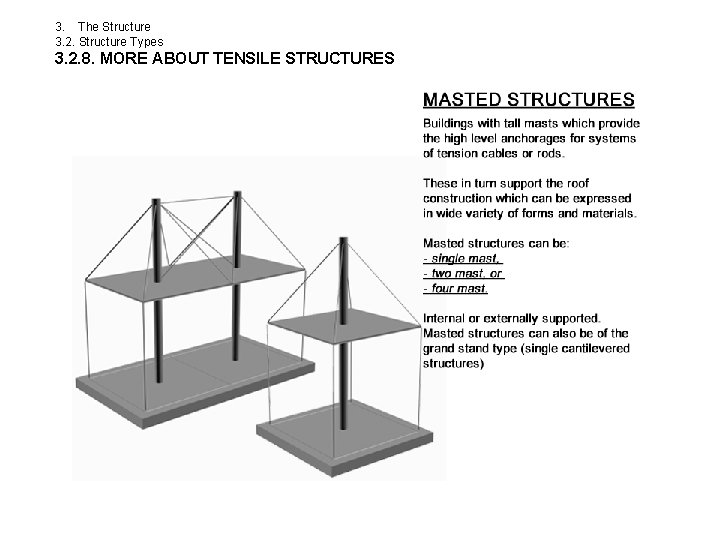 3. The Structure
3.2. Structure Types
3.2.8. MORE ABOUT TENSILE STRUCTURES

MASTED STRUCTURES

Buildings with tall masts which provide the high level anchorages for systems of tension cables or rods.

These in turn support the roof construction which can be expressed in wide variety of forms and materials.

Masted structures can be:
- single mast,
- two mast, or
- four mast.

Internal or externally supported. Masted structures can also be of the grand stand type (single cantilevered structures)