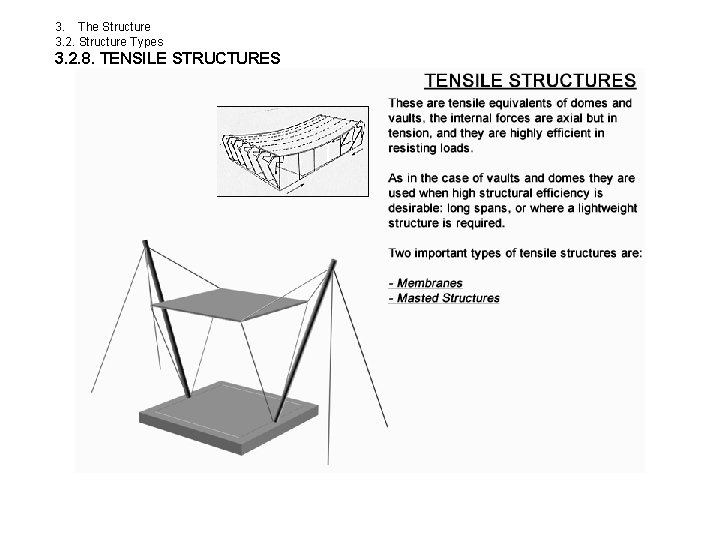 3. The Structure
3.2. Structure Types
3.2.8. TENSILE STRUCTURES

TENSILE STRUCTURES

These are tensile equivalents of domes and vaults, the internal forces are axial but in tension, and they are highly efficient in resisting loads.

As in the case of vaults and domes they are used when high structural efficiency is desirable: long spans, or where a lightweight structure is required.

Two important types of tensile structures are:

- Membranes
- Masted Structures