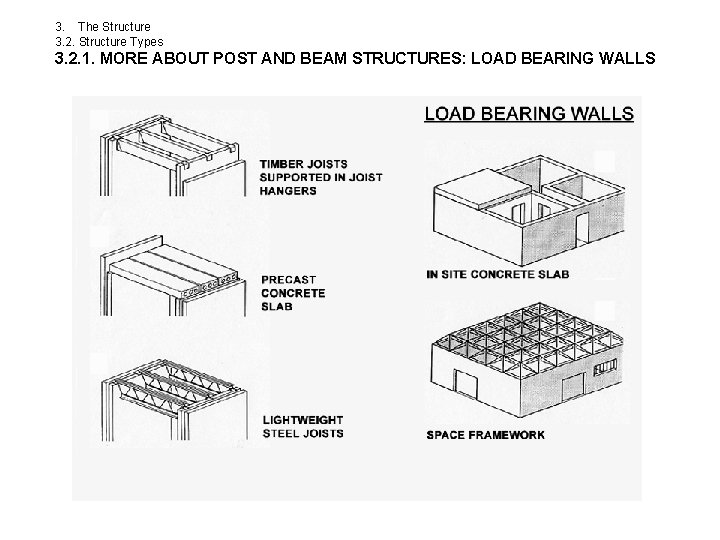 3. The Structure
3.2. Structure Types
3.2.1. MORE ABOUT POST AND BEAM STRUCTURES: LOAD BEARING WALLS

LOAD BEARING WALLS

TIMBER JOISTS SUPPORTED IN JOIST HANGERS

PRECAST CONCRETE SLAB

LIGHTWEIGHT STEEL JOISTS

IN SITE CONCRETE SLAB

SPACE FRAMEWORK