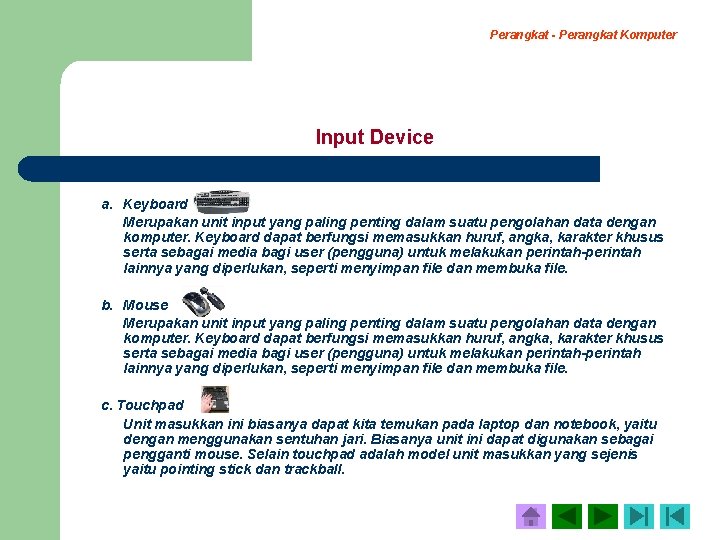 Perangkat - Perangkat Komputer

Input Device

a. Keyboard
Merupakan unit input yang paling penting dalam suatu pengolahan data dengan komputer. Keyboard dapat berfungsi memasukkan huruf, angka, karakter khusus serta sebagai media bagi user (pengguna) untuk melakukan perintah-perintah lainnya yang diperlukan, seperti menyimpan file dan membuka file.

b. Mouse
Merupakan unit input yang paling penting dalam suatu pengolahan data dengan komputer. Keyboard dapat berfungsi memasukkan huruf, angka, karakter khusus serta sebagai media bagi user (pengguna) untuk melakukan perintah-perintah lainnya yang diperlukan, seperti menyimpan file dan membuka file.

c. Touchpad
Unit masukkan ini biasanya dapat kita temukan pada laptop dan notebook, yaitu dengan menggunakan sentuhan jari. Biasanya unit ini dapat digunakan sebagai pengganti mouse. Selain touchpad adalah model unit masukkan yang sejenis yaitu pointing stick dan trackball.