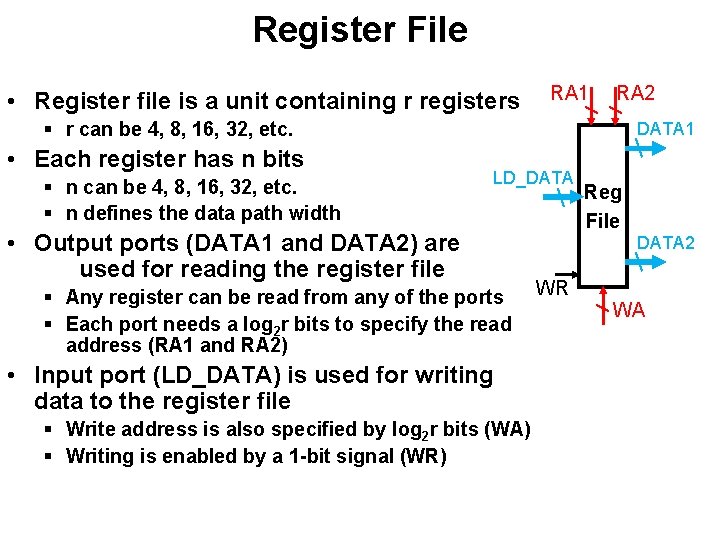 Register File

• Register file is a unit containing r registers
  ▪ r can be 4, 8, 16, 32, etc.
• Each register has n bits
  ▪ n can be 4, 8, 16, 32, etc.
  ▪ n defines the data path width
• Output ports (DATA1 and DATA2) are used for reading the register file
  ▪ Any register can be read from any of the ports
  ▪ Each port needs a $\log_2 r$ bits to specify the read address (RA1 and RA2)
• Input port (LD_DATA) is used for writing data to the register file
  ▪ Write address is also specified by $\log_2 r$ bits (WA)
  ▪ Writing is enabled by a 1-bit signal (WR)

RA1
RA2
DATA1
LD_DATA
Reg File
DATA2
WR
WA