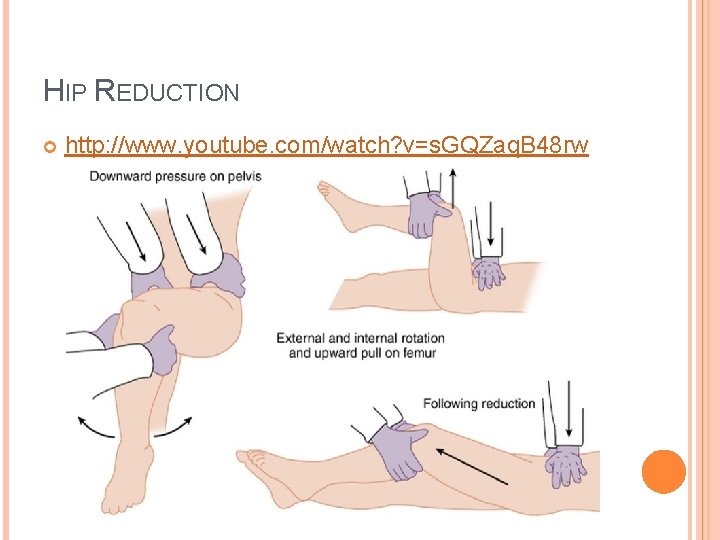 HIP REDUCTION

http://www.youtube.com/watch?v=sGQZaqB48rw

Downward pressure on pelvis

External and internal rotation and upward pull on femur

Following reduction