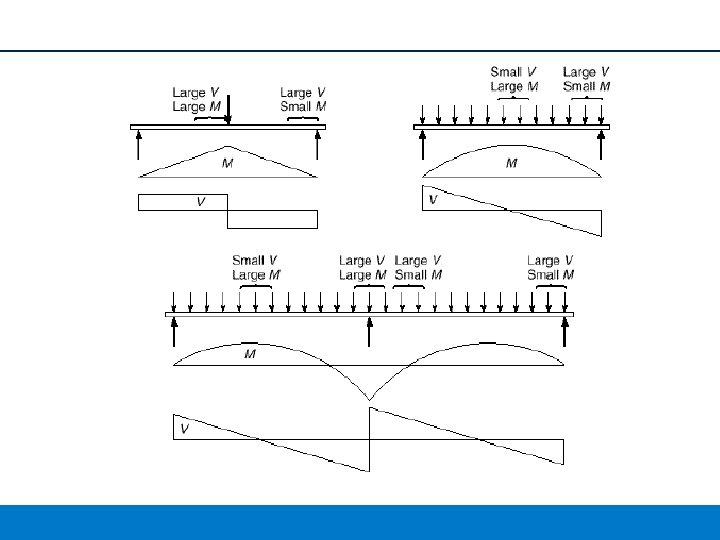 Large $V$
Large $M$

Large $V$
Small $M$

$M$

$V$

Small $V$
Large $M$

Large $V$
Small $M$

$M$

$V$

Small $V$
Large $M$

Large $V$
Large $M$

Large $V$
Small $M$

Large $V$
Small $M$

$M$

$V$