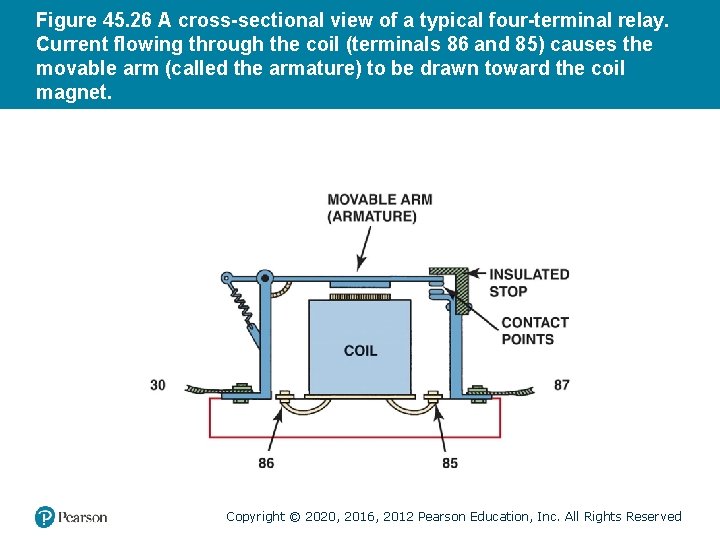 Figure 45.26 A cross-sectional view of a typical four-terminal relay. Current flowing through the coil (terminals 86 and 85) causes the movable arm (called the armature) to be drawn toward the coil magnet.

MOVABLE ARM (ARMATURE)

INSULATED STOP

CONTACT POINTS

COIL

30

87

86

85

Pearson

Copyright © 2020, 2016, 2012 Pearson Education, Inc. All Rights Reserved