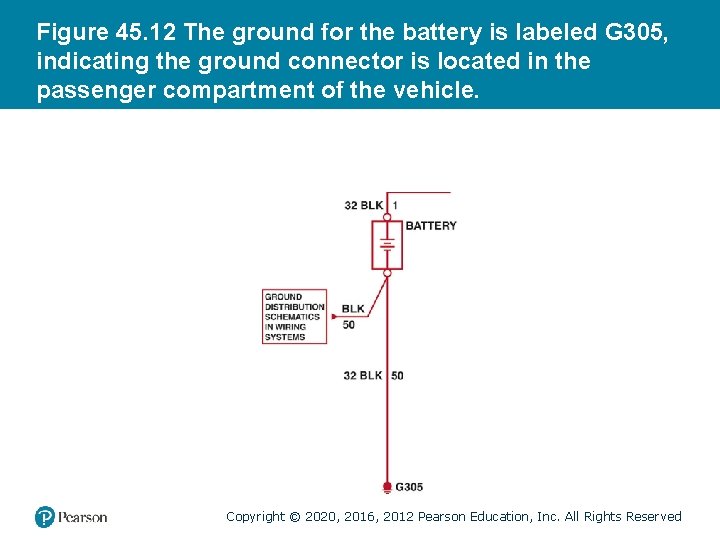 Figure 45.12 The ground for the battery is labeled G305, indicating the ground connector is located in the passenger compartment of the vehicle.

32 BLK 1

BATTERY

GROUND DISTRIBUTION SCHEMATICS IN WIRING SYSTEMS

BLK 50

32 BLK 50

G305

Pearson

Copyright © 2020, 2016, 2012 Pearson Education, Inc. All Rights Reserved