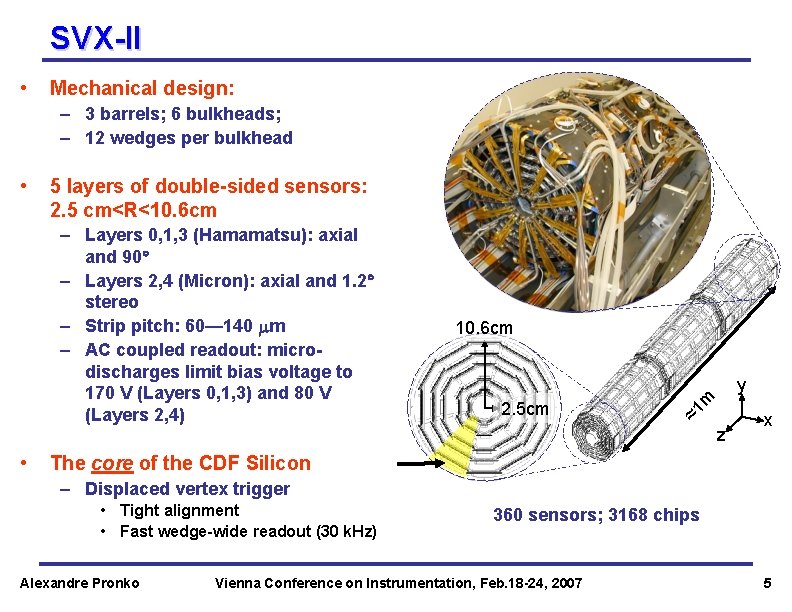 SVX-II

• Mechanical design:
– 3 barrels; 6 bulkheads;
– 12 wedges per bulkhead

• 5 layers of double-sided sensors: 2.5 cm<R<10.6cm
– Layers 0,1,3 (Hamamatsu): axial and 90°
– Layers 2,4 (Micron): axial and 1.2° stereo
– Strip pitch: 60—140 $\mu$m
– AC coupled readout: micro-discharges limit bias voltage to 170 V (Layers 0,1,3) and 80 V (Layers 2,4)

• The core of the CDF Silicon
– Displaced vertex trigger
• Tight alignment
• Fast wedge-wide readout (30 kHz)

10.6cm
2.5cm
≈1m
y
x
z

360 sensors; 3168 chips

Alexandre Pronko Vienna Conference on Instrumentation, Feb.18-24, 2007 5