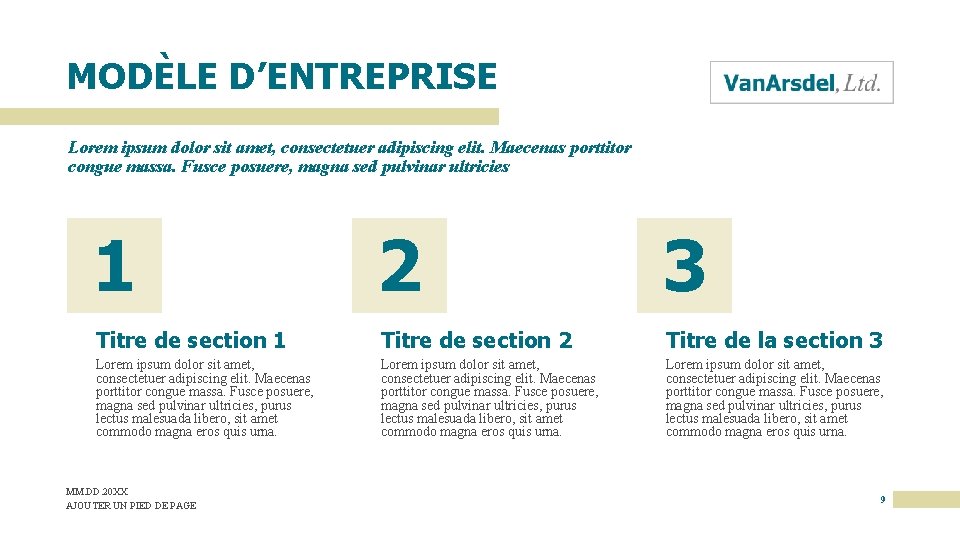 MODÈLE D’ENTREPRISE

VanArsdel, Ltd.

Lorem ipsum dolor sit amet, consectetuer adipiscing elit. Maecenas porttitor congue massa. Fusce posuere, magna sed pulvinar ultricies

1

Titre de section 1

Lorem ipsum dolor sit amet, consectetuer adipiscing elit. Maecenas porttitor congue massa. Fusce posuere, magna sed pulvinar ultricies, purus lectus malesuada libero, sit amet commodo magna eros quis urna.

2

Titre de section 2

Lorem ipsum dolor sit amet, consectetuer adipiscing elit. Maecenas porttitor congue massa. Fusce posuere, magna sed pulvinar ultricies, purus lectus malesuada libero, sit amet commodo magna eros quis urna.

3

Titre de la section 3

Lorem ipsum dolor sit amet, consectetuer adipiscing elit. Maecenas porttitor congue massa. Fusce posuere, magna sed pulvinar ultricies, purus lectus malesuada libero, sit amet commodo magna eros quis urna.

MM.DD 20XX
AJOUTER UN PIED DE PAGE

9