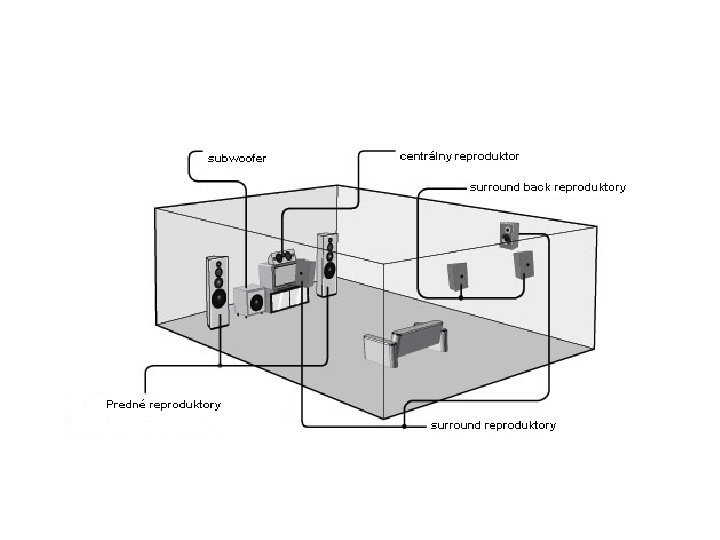 subwoofer

centrálny reproduktor

surround back reproduktory

Predné reproduktory

surround reproduktory