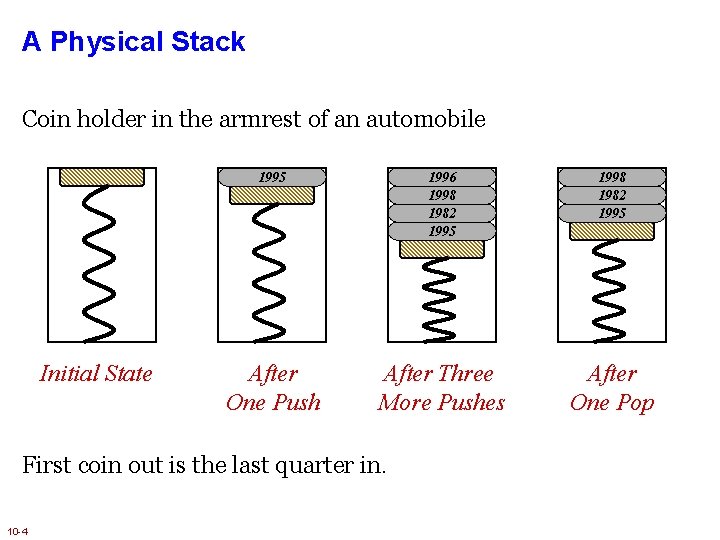 A Physical Stack

Coin holder in the armrest of an automobile

1995

1996
1998
1982
1995

1998
1982
1995

Initial State

After One Push

After Three More Pushes

After One Pop

First coin out is the last quarter in.

10-4