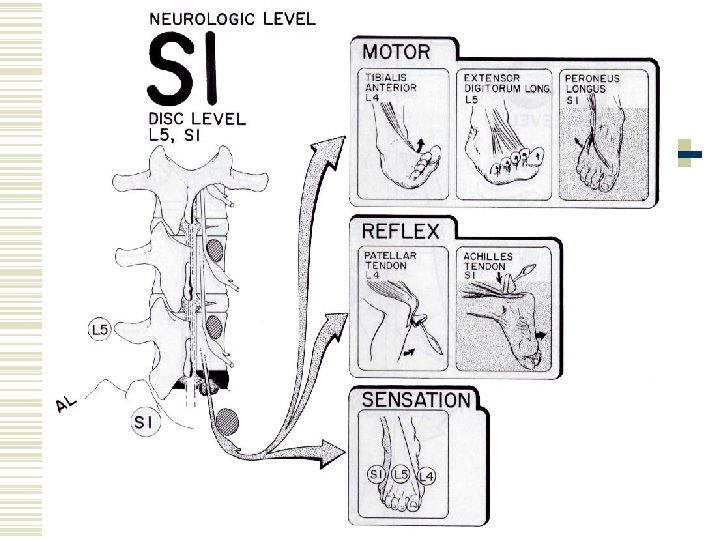 NEUROLOGIC LEVEL
SI
DISC LEVEL
L5, SI

L5
AL
SI

MOTOR
TIBIALIS ANTERIOR L4
EXTENSOR DIGITORUM LONG. L5
PERONEUS LONGUS SI

REFLEX
PATELLAR TENDON L4
ACHILLES TENDON SI

SENSATION
SI L5 L4