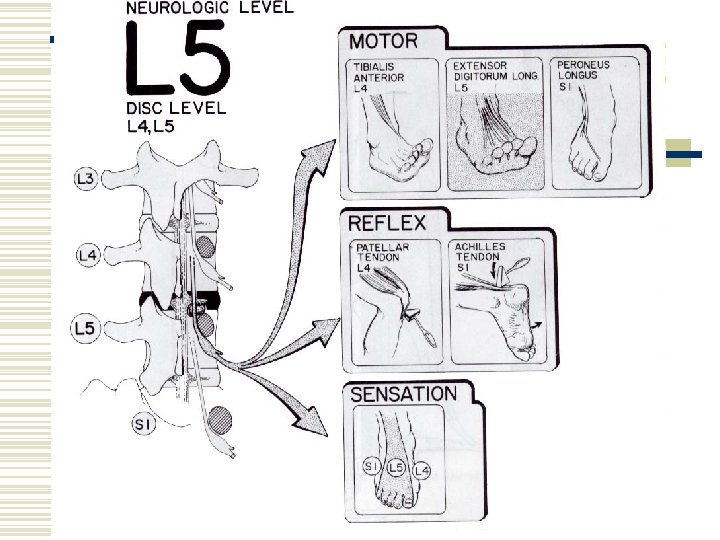 NEUROLOGIC LEVEL

L5

DISC LEVEL
L4, L5

L3

L4

L5

S1

MOTOR

TIBIALIS ANTERIOR
L4

EXTENSOR DIGITORUM LONG.
L5

PERONEUS LONGUS
S1

REFLEX

PATELLAR TENDON
L4

ACHILLES TENDON
S1

SENSATION

S1 L5 L4