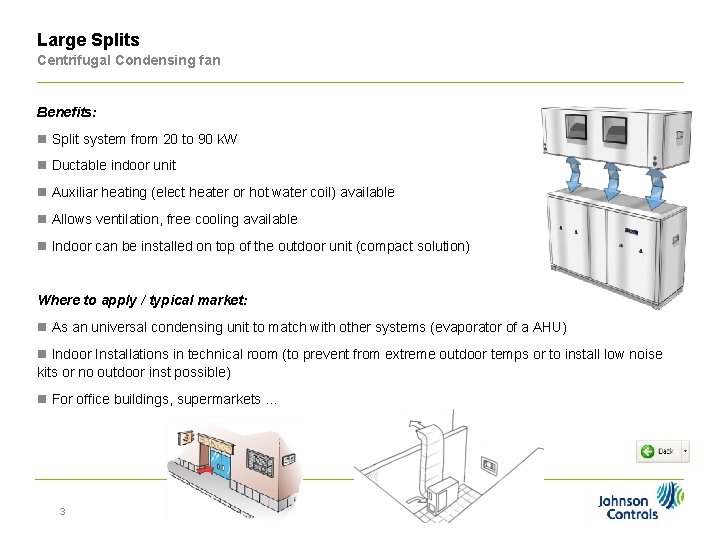 Large Splits
Centrifugal Condensing fan

Benefits:

■ Split system from 20 to 90 kW

■ Ductable indoor unit

■ Auxiliar heating (elect heater or hot water coil) available

■ Allows ventilation, free cooling available

■ Indoor can be installed on top of the outdoor unit (compact solution)

Where to apply / typical market:

■ As an universal condensing unit to match with other systems (evaporator of a AHU)

■ Indoor Installations in technical room (to prevent from extreme outdoor temps or to install low noise kits or no outdoor inst possible)

■ For office buildings, supermarkets ...

Back

3

Johnson Controls