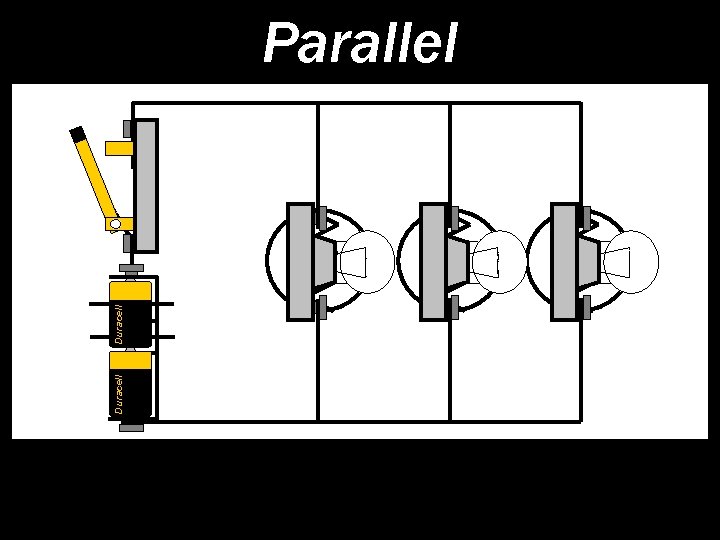 Parallel

Duracell

Duracell