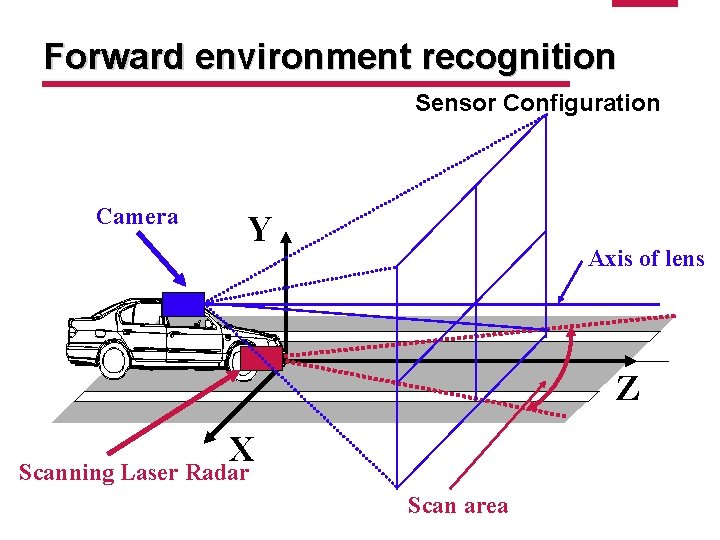 Forward environment recognition

Sensor Configuration

Camera

Y

Axis of lens

Z

X

Scanning Laser Radar

Scan area