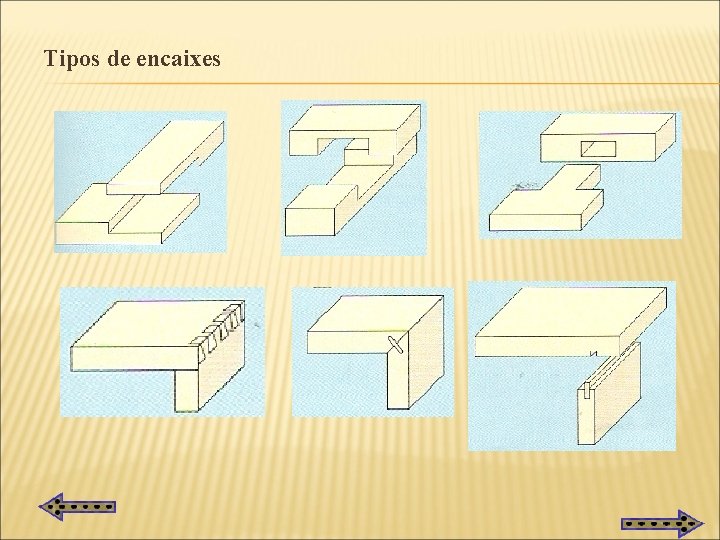 Tipos de encaixes