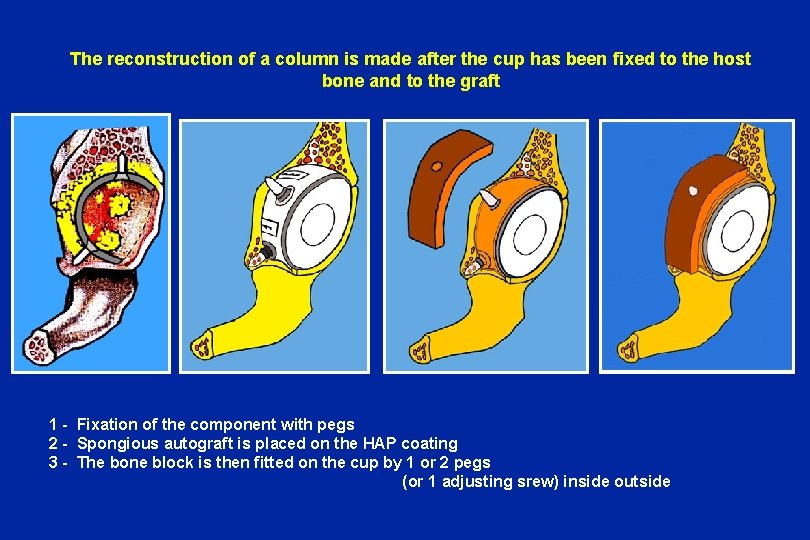 The reconstruction of a column is made after the cup has been fixed to the host bone and to the graft

1 - Fixation of the component with pegs
2 - Spongious autograft is placed on the HAP coating
3 - The bone block is then fitted on the cup by 1 or 2 pegs
(or 1 adjusting srew) inside outside