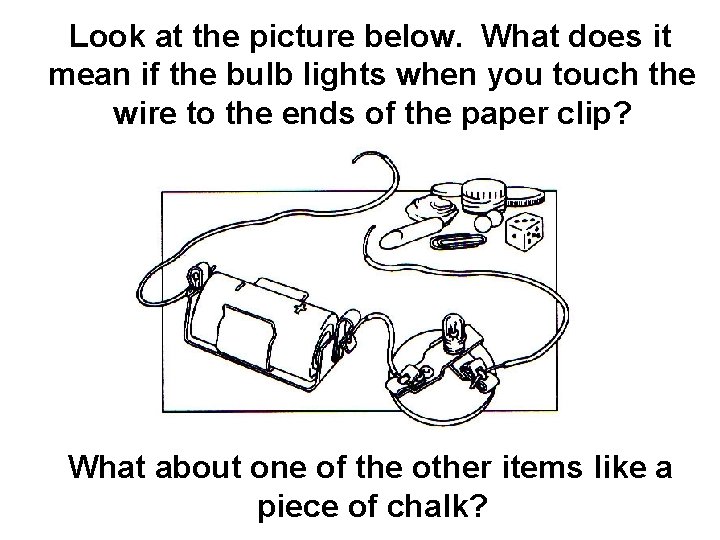 Look at the picture below.  What does it mean if the bulb lights when you touch the wire to the ends of the paper clip?

What about one of the other items like a piece of chalk?