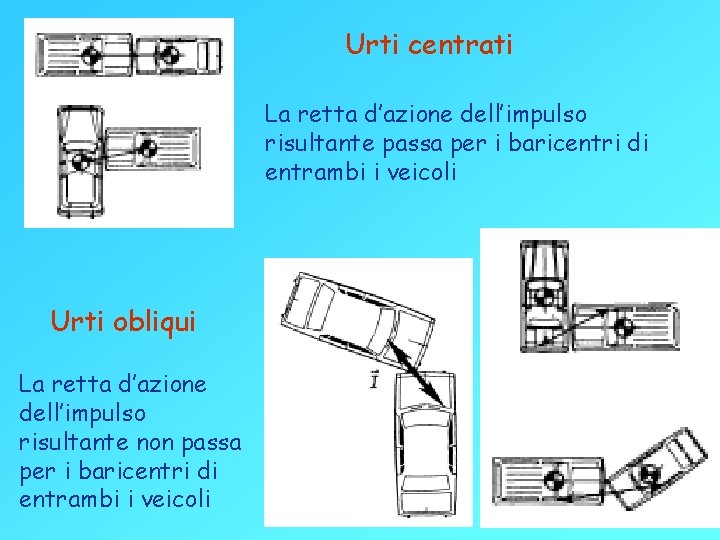 Urti centrati

La retta d'azione dell'impulso risultante passa per i baricentri di entrambi i veicoli

Urti obliqui

La retta d'azione dell'impulso risultante non passa per i baricentri di entrambi i veicoli

$\vec{I}$