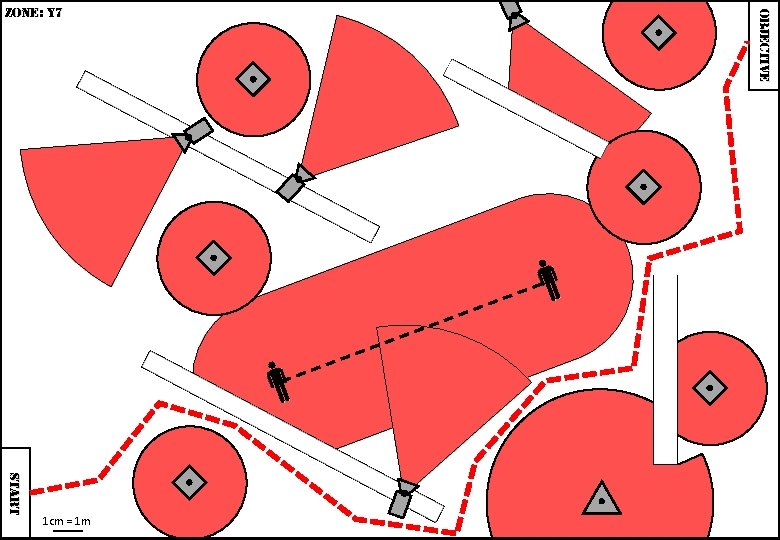 ZONE: Y7

OBJECTIVE

START

1cm = 1m