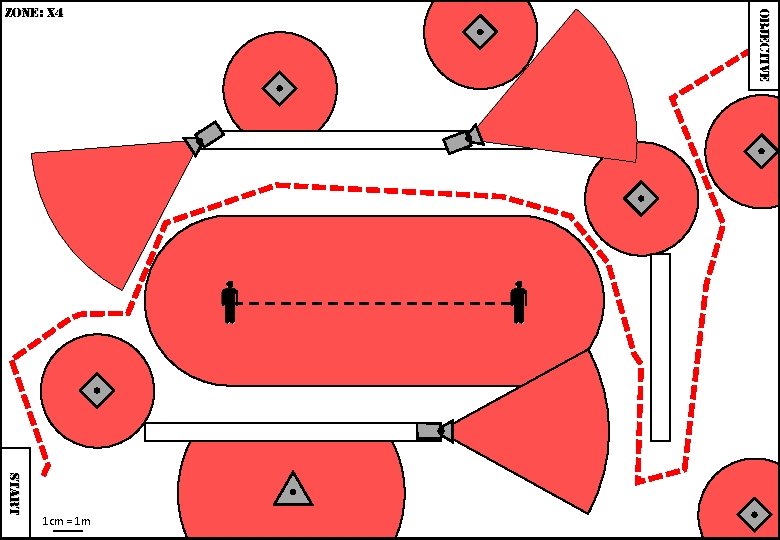 ZONE: X4

OBJECTIVE

START

1cm = 1m