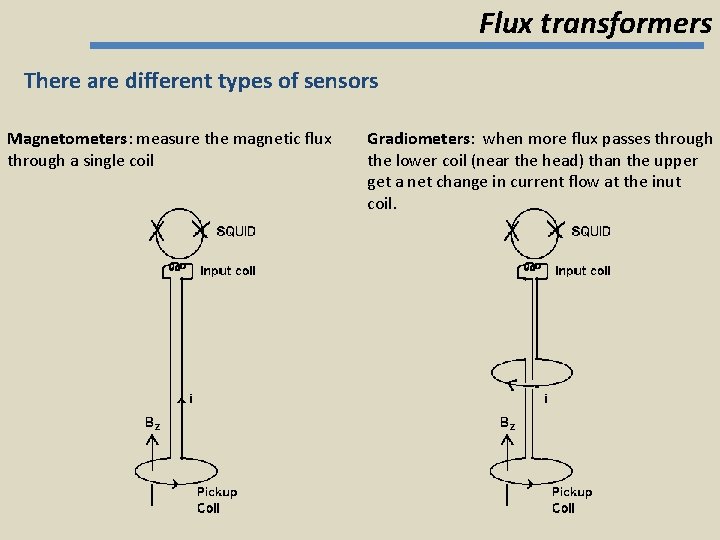 Flux transformers

There are different types of sensors

Magnetometers: measure the magnetic flux through a single coil

SQUID
Input coil
i
$B_z$
Pickup
Coil

Gradiometers: when more flux passes through the lower coil (near the head) than the upper get a net change in current flow at the inut coil.

SQUID
Input coil
i
$B_z$
Pickup
Coil