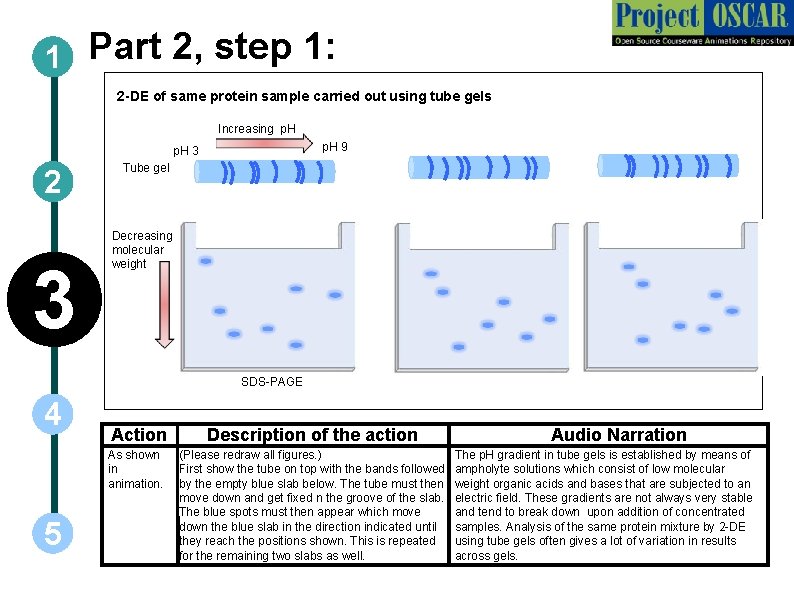 Project OSCAR
Open Source Courseware Animations Repository

1
2
3
4
5

Part 2, step 1:

2-DE of same protein sample carried out using tube gels

Increasing pH
pH 3
pH 9
Tube gel

Decreasing molecular weight

SDS-PAGE

| Action | Description of the action | Audio Narration |
|---|---|---|
| As shown in animation. | (Please redraw all figures.) First show the tube on top with the bands followed by the empty blue slab below. The tube must then move down and get fixed n the groove of the slab. The blue spots must then appear which move down the blue slab in the direction indicated until they reach the positions shown. This is repeated for the remaining two slabs as well. | The pH gradient in tube gels is established by means of ampholyte solutions which consist of low molecular weight organic acids and bases that are subjected to an electric field. These gradients are not always very stable and tend to break down upon addition of concentrated samples. Analysis of the same protein mixture by 2-DE using tube gels often gives a lot of variation in results across gels. |