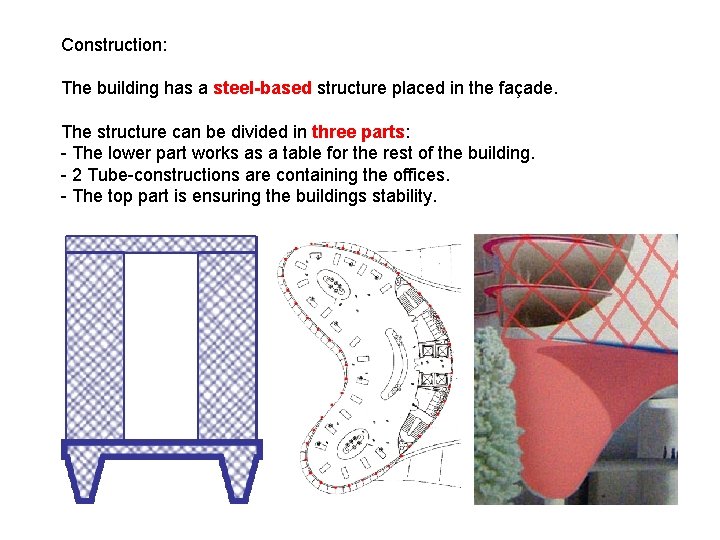 Construction:

The building has a steel-based structure placed in the façade.

The structure can be divided in three parts:
- The lower part works as a table for the rest of the building.
- 2 Tube-constructions are containing the offices.
- The top part is ensuring the buildings stability.