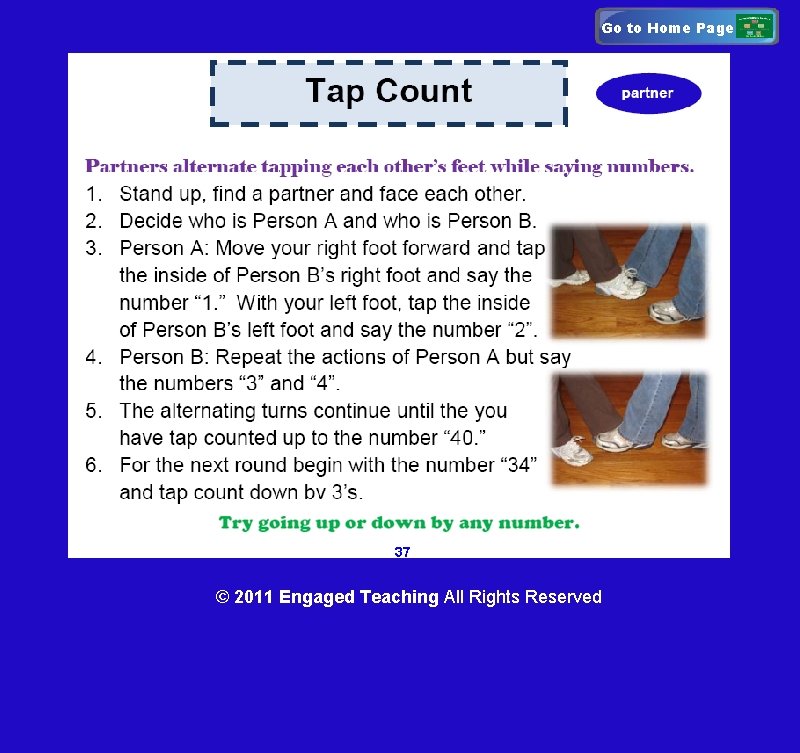 Go to Home Page

Tap Count

partner

Partners alternate tapping each other's feet while saying numbers.

1. Stand up, find a partner and face each other.
2. Decide who is Person A and who is Person B.
3. Person A: Move your right foot forward and tap the inside of Person B's right foot and say the number "1." With your left foot, tap the inside of Person B's left foot and say the number "2".
4. Person B: Repeat the actions of Person A but say the numbers "3" and "4".
5. The alternating turns continue until the you have tap counted up to the number "40."
6. For the next round begin with the number "34" and tap count down by 3's.

Try going up or down by any number.

37

© 2011 Engaged Teaching All Rights Reserved