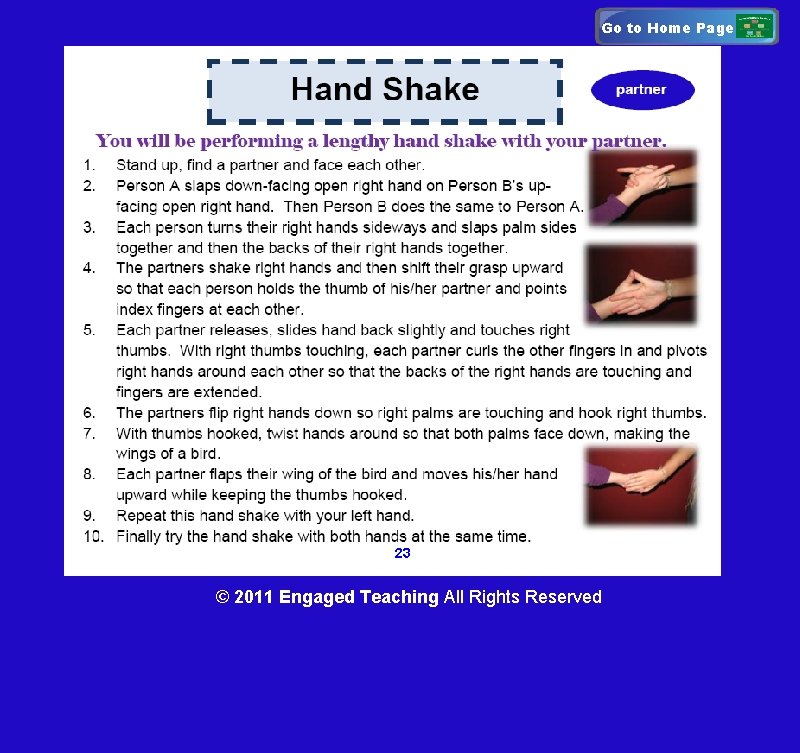 Go to Home Page

Hand Shake

partner

You will be performing a lengthy hand shake with your partner.

1. Stand up, find a partner and face each other.
2. Person A slaps down-facing open right hand on Person B's up-facing open right hand. Then Person B does the same to Person A.
3. Each person turns their right hands sideways and slaps palm sides together and then the backs of their right hands together.
4. The partners shake right hands and then shift their grasp upward so that each person holds the thumb of his/her partner and points index fingers at each other.
5. Each partner releases, slides hand back slightly and touches right thumbs. With right thumbs touching, each partner curls the other fingers in and pivots right hands around each other so that the backs of the right hands are touching and fingers are extended.
6. The partners flip right hands down so right palms are touching and hook right thumbs.
7. With thumbs hooked, twist hands around so that both palms face down, making the wings of a bird.
8. Each partner flaps their wing of the bird and moves his/her hand upward while keeping the thumbs hooked.
9. Repeat this hand shake with your left hand.
10. Finally try the hand shake with both hands at the same time.

23

© 2011 Engaged Teaching All Rights Reserved